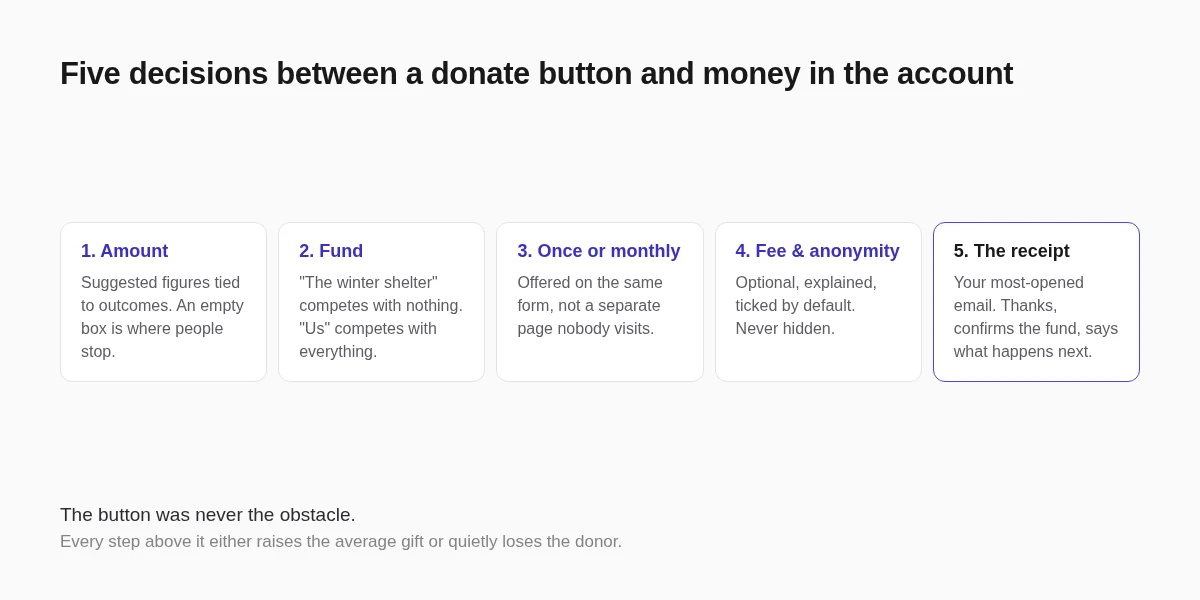 Five decisions between a donate button and money in the account

1. Amount
Suggested figures tied to outcomes. An empty box is where people stop.

2. Fund
"The winter shelter" competes with nothing. "Us" competes with everything.

3. Once or monthly
Offered on the same form, not a separate page nobody visits.

4. Fee & anonymity
Optional, explained, ticked by default. Never hidden.

5. The receipt
Your most-opened email. Thanks, confirms the fund, says what happens next.

The button was never the obstacle.
Every step above it either raises the average gift or quietly loses the donor.